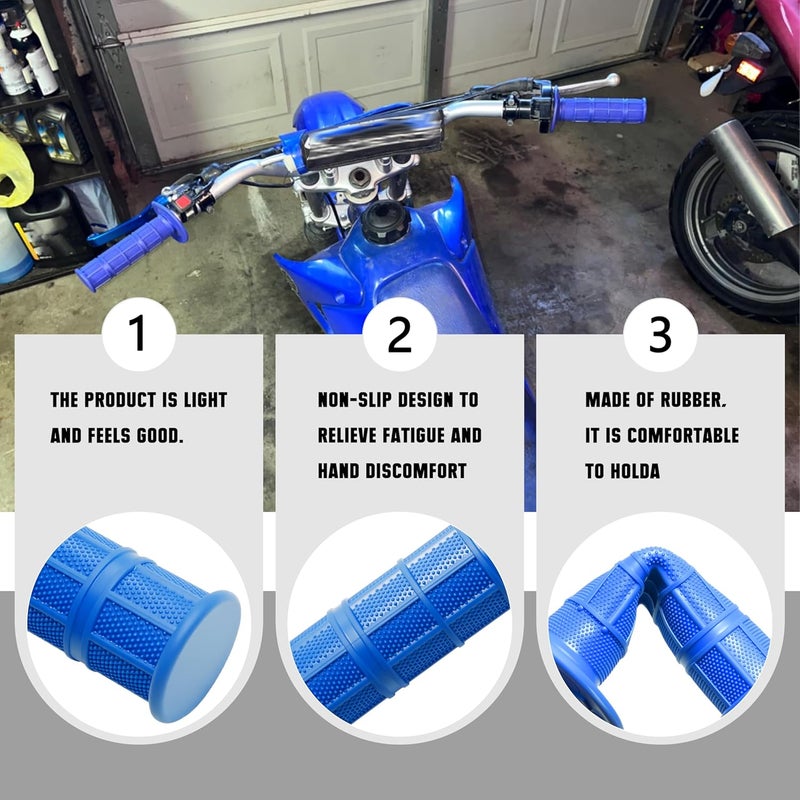 1

THE PRODUCT IS LIGHT AND FEELS GOOD.

2

NON-SLIP DESIGN TO RELIEVE FATIGUE AND HAND DISCOMFORT

3

MADE OF RUBBER, IT IS COMFORTABLE TO HOLDA